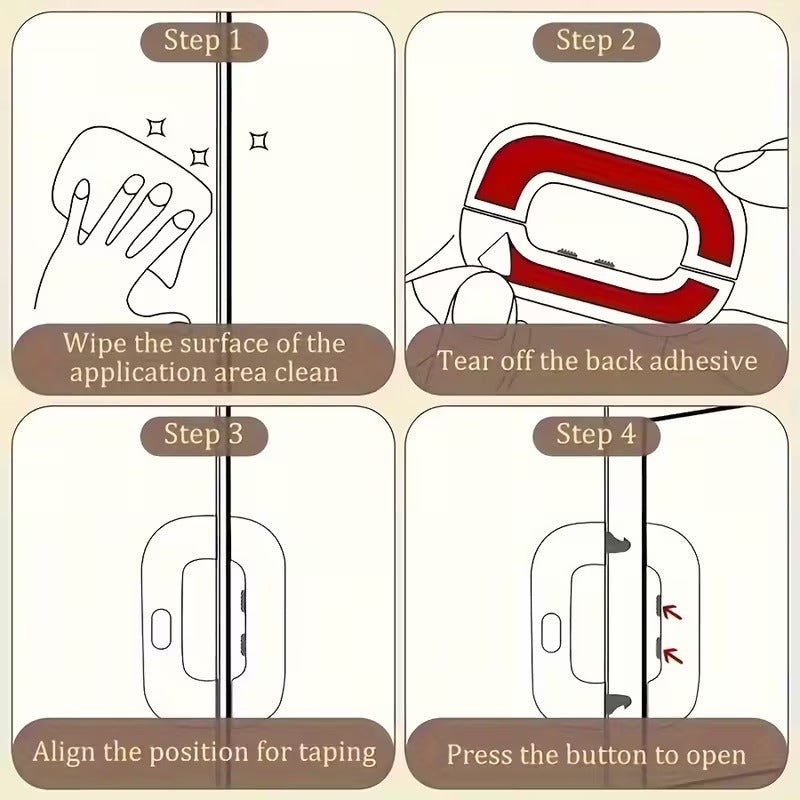 Step 1

Wipe the surface of the application area clean

Step 2

Tear off the back adhesive

Step 3

Align the position for taping

Step 4

Press the button to open