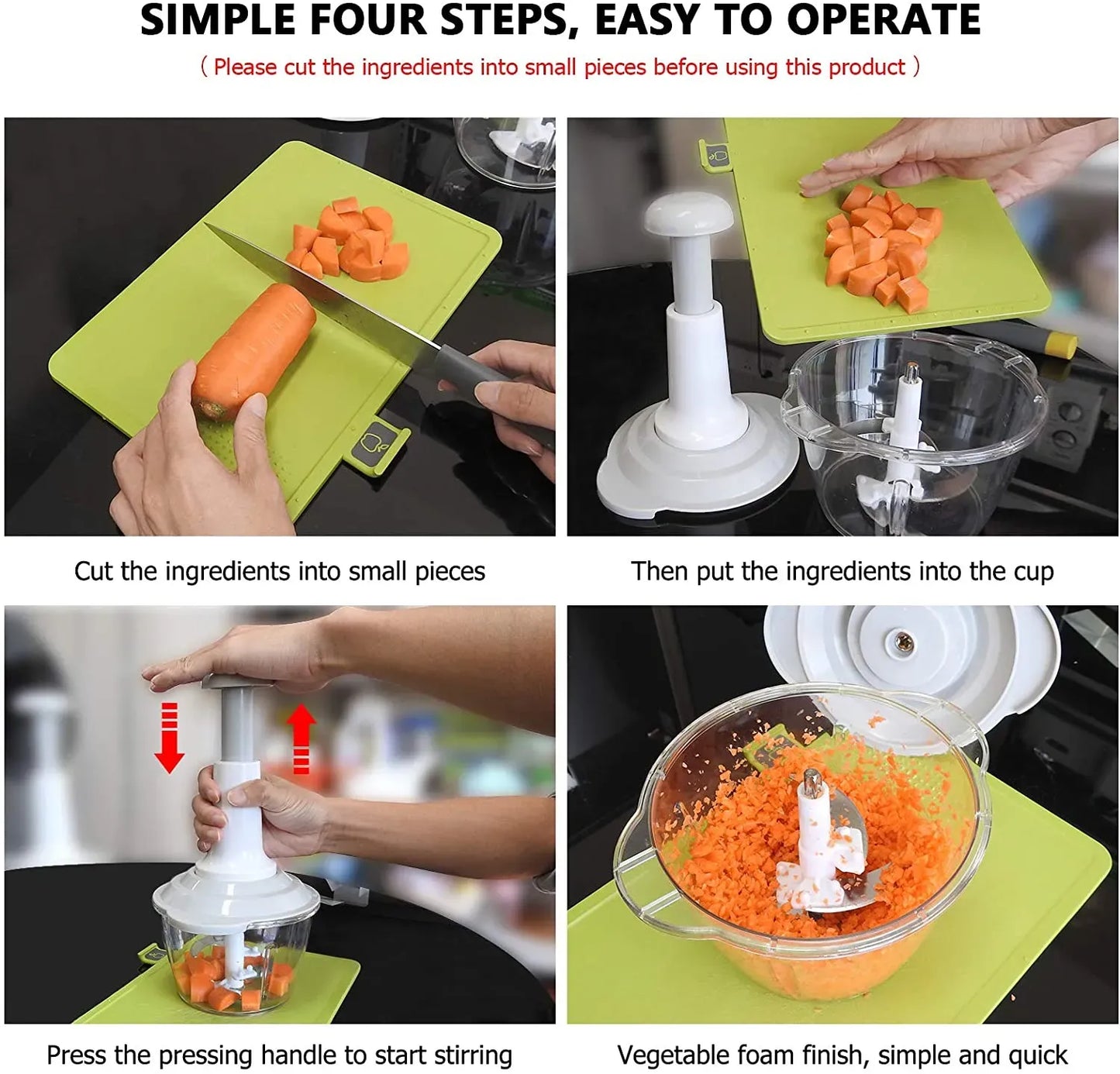 SIMPLE FOUR STEPS, EASY TO OPERATE

( Please cut the ingredients into small pieces before using this product )

Cut the ingredients into small pieces

Then put the ingredients into the cup

Press the pressing handle to start stirring

Vegetable foam finish, simple and quick